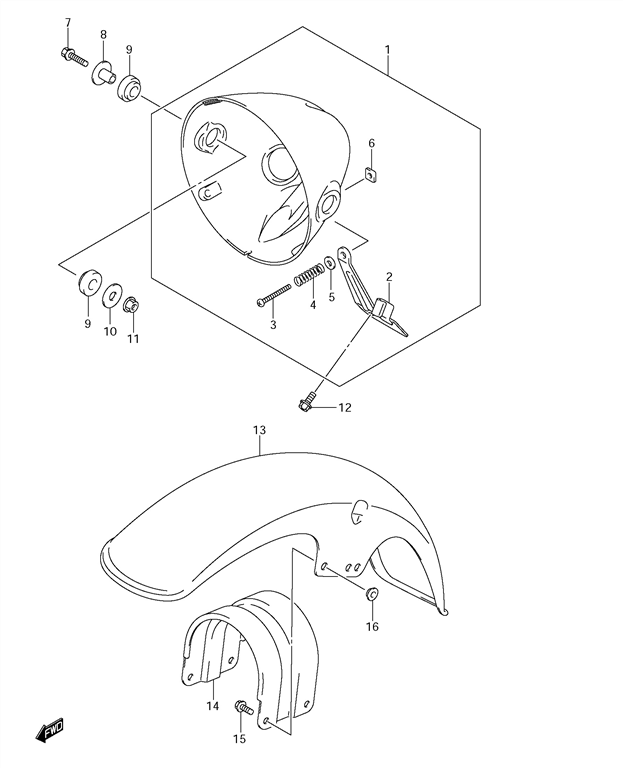 7
8
9
1
6
2
9
10
11
3
4
5
12
13
16
14
15
FWD