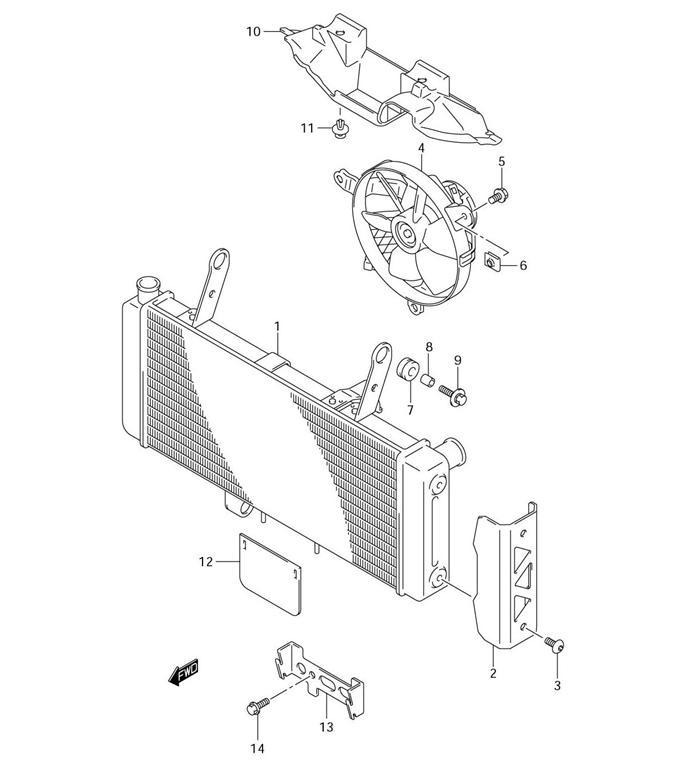 10
11
4
5
6
1
8
9
7
12
2
3
FWD
13
14