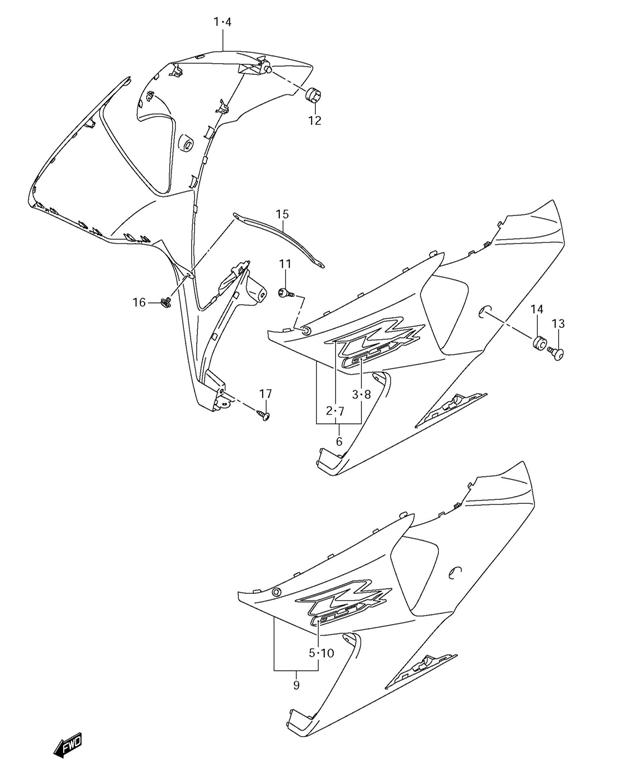 1·4

12

15

11

16

14

13

17

3·8

2·7

6

5·10

9

FWD