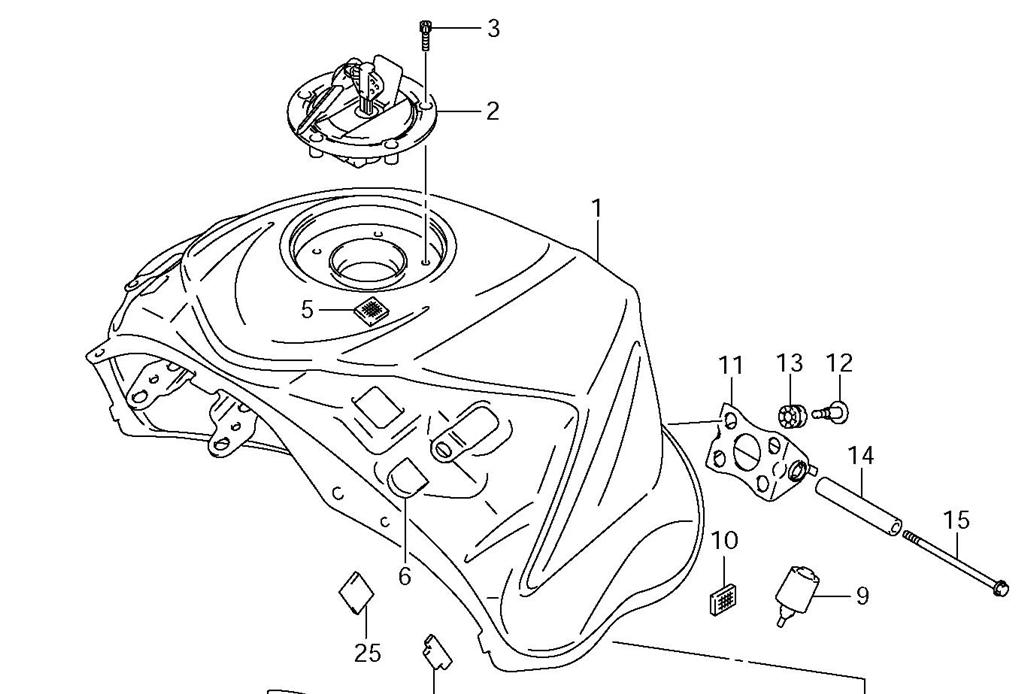 3
2
1
5
11
13
12
14
15
6
10
9
25