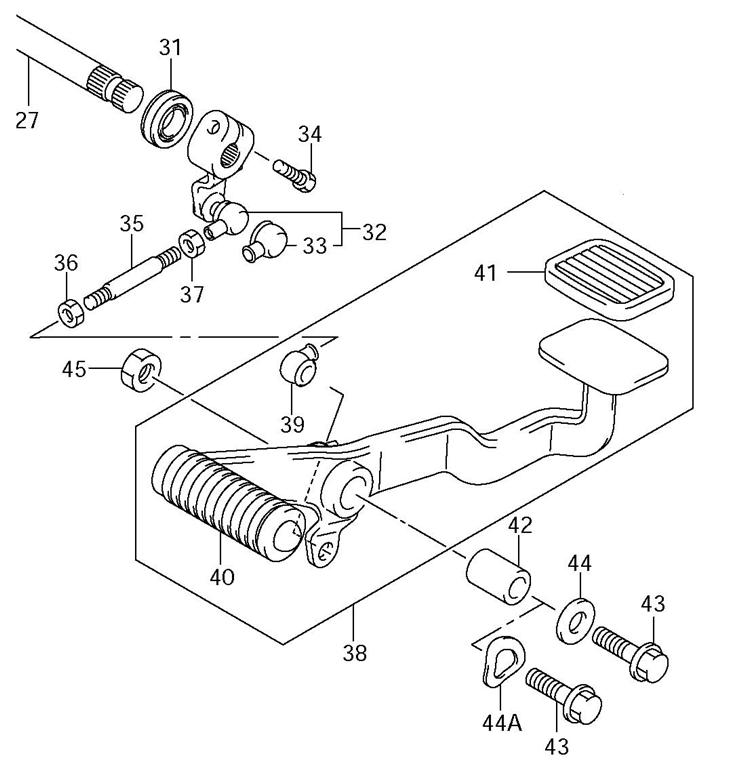 31
27
34
35
32
33
36
37
41
45
39
42
44
43
40
38
44A
43