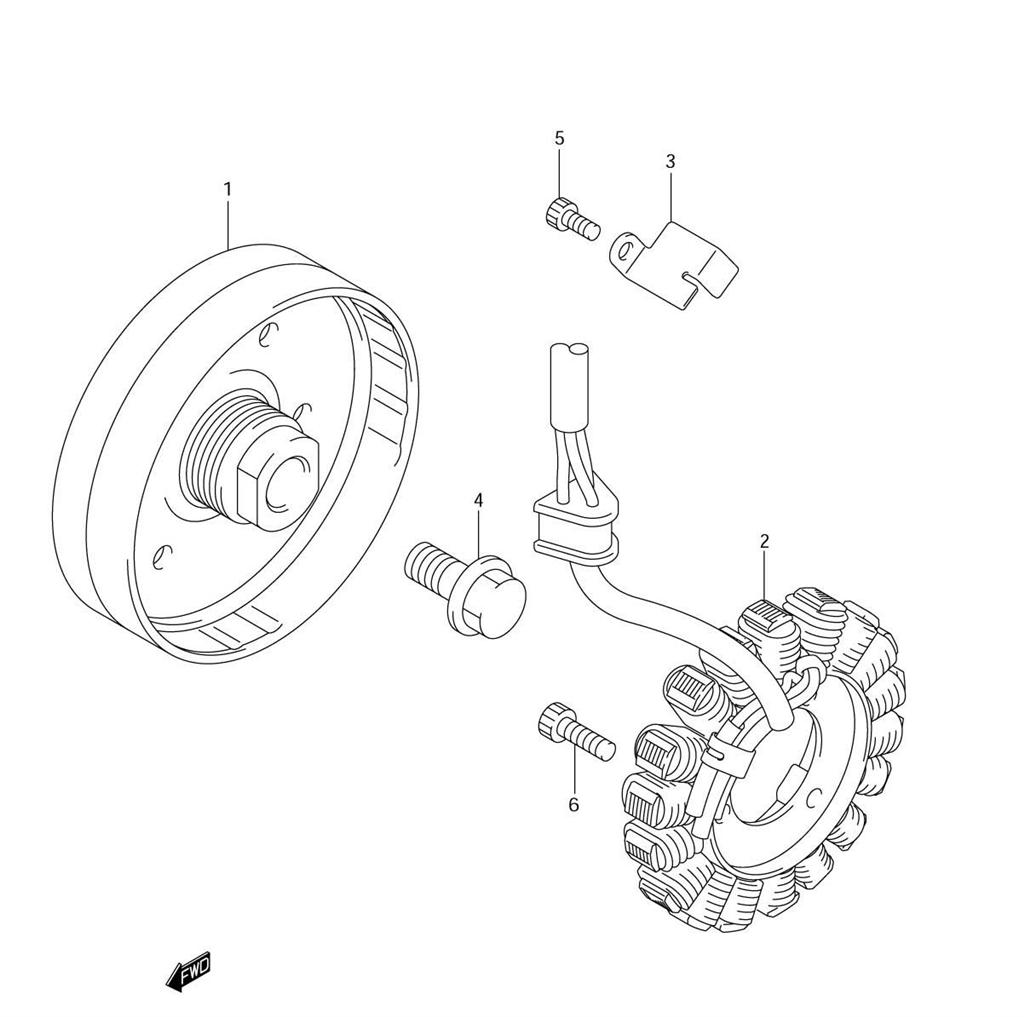 5
3
1
4
2
6
FWD