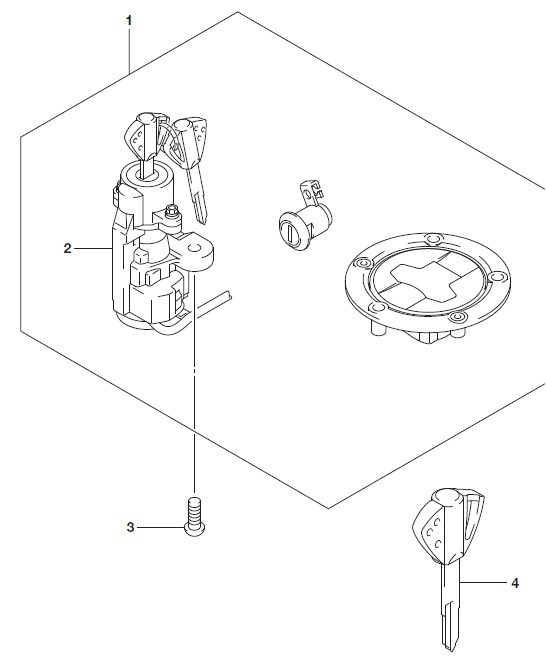 1
2
3
4