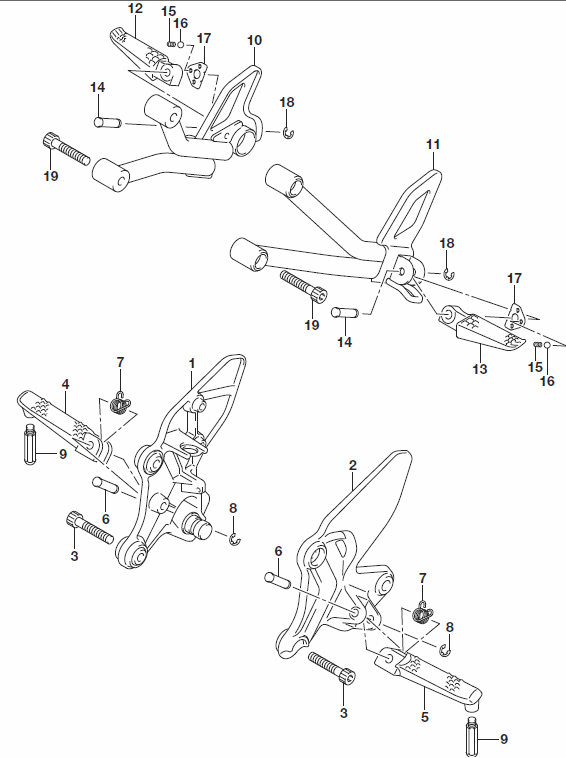 12
15
16
17
10
14
18
19
11
18
17
19
14
13
15
16
7
1
4
9
6
8
3
2
6
7
8
3
5
9